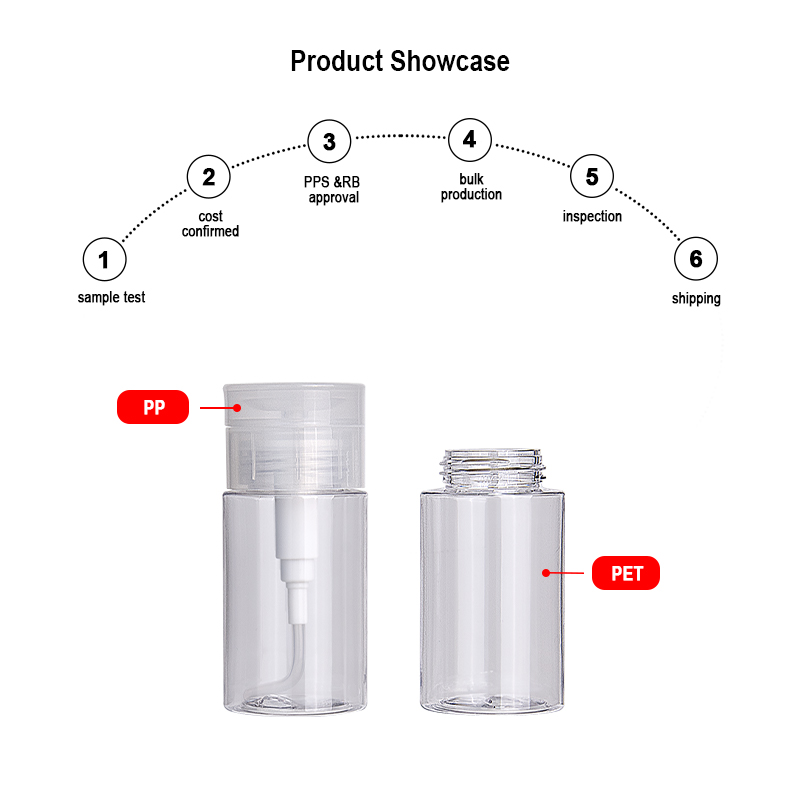 Product Showcase

1
sample test

2
cost confirmed

3
PPS &RB approval

4
bulk production

5
inspection

6
shipping

PP

PET